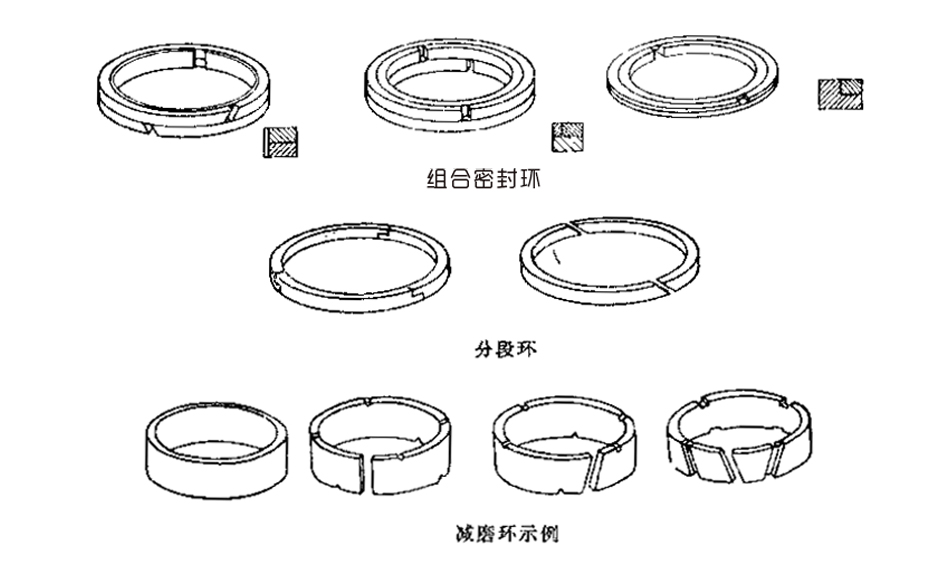 组合密封环

分段环

减磨环示例