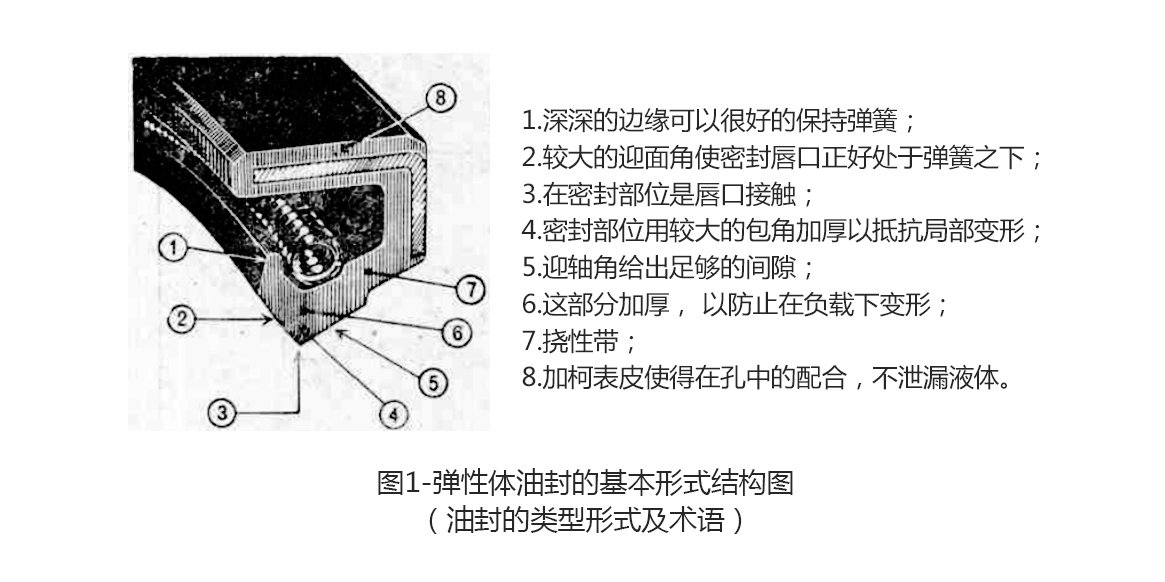 8
1
7
2
6
5
3
4

1.深深的边缘可以很好的保持弹簧；
2.较大的迎面角使密封唇口正好处于弹簧之下；
3.在密封部位是唇口接触；
4.密封部位用较大的包角加厚以抵抗局部变形；
5.迎轴角给出足够的间隙；
6.这部分加厚， 以防止在负载下变形；
7.挠性带；
8.加柯表皮使得在孔中的配合，不泄漏液体。

图1-弹性体油封的基本形式结构图
（油封的类型形式及术语）